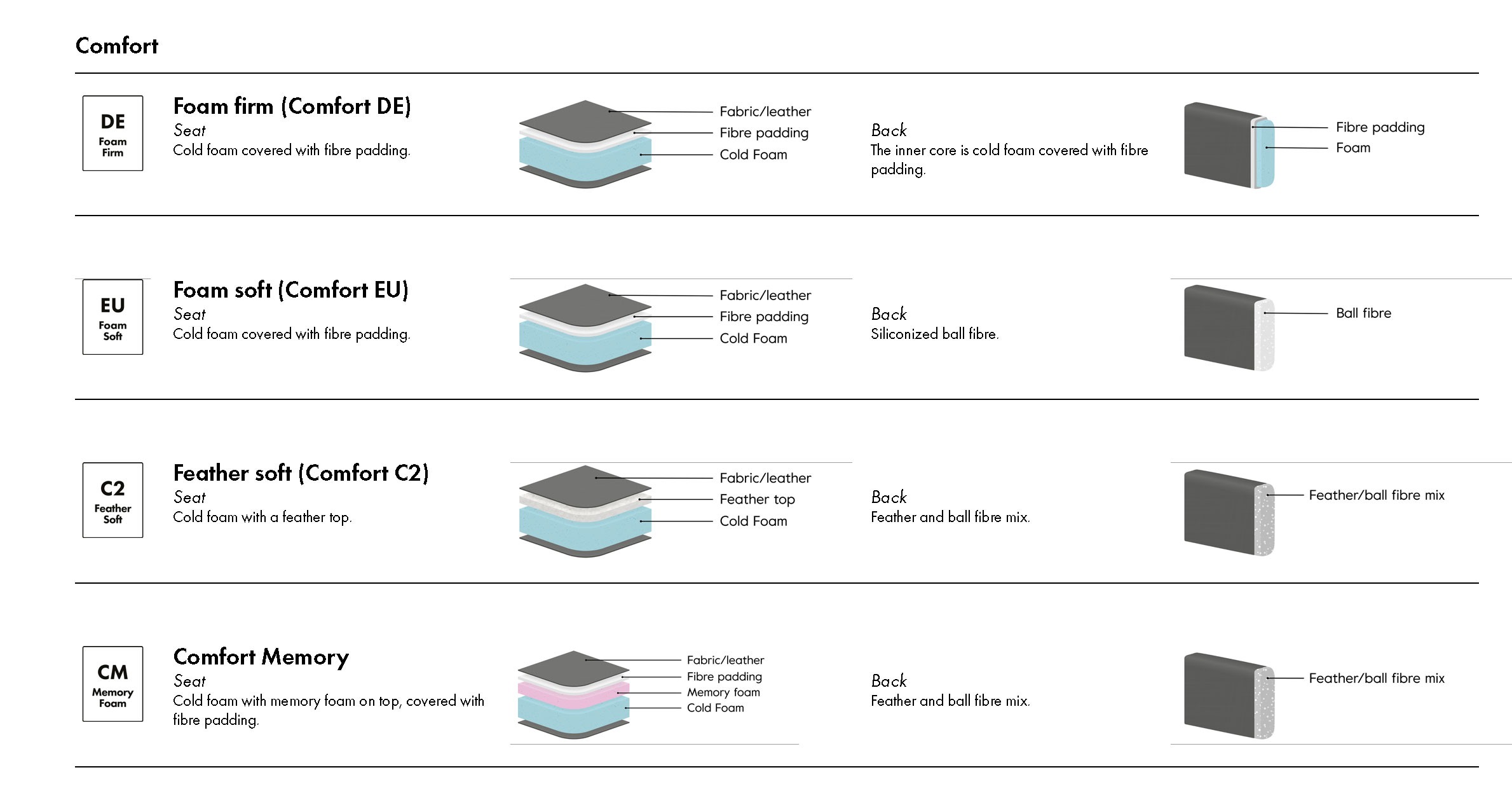 Comfort

DE
Foam Firm

Foam firm (Comfort DE)
Seat
Cold foam covered with fibre padding.

Fabric/leather
Fibre padding
Cold Foam

Back
The inner core is cold foam covered with fibre padding.

Fibre padding
Foam

EU
Foam Soft

Foam soft (Comfort EU)
Seat
Cold foam covered with fibre padding.

Fabric/leather
Fibre padding
Cold Foam

Back
Siliconized ball fibre.

Ball fibre

C2
Feather Soft

Feather soft (Comfort C2)
Seat
Cold foam with a feather top.

Fabric/leather
Feather top
Cold Foam

Back
Feather and ball fibre mix.

Feather/ball fibre mix

CM
Memory Foam

Comfort Memory
Seat
Cold foam with memory foam on top, covered with fibre padding.

Fabric/leather
Fibre padding
Memory foam
Cold Foam

Back
Feather and ball fibre mix.

Feather/ball fibre mix