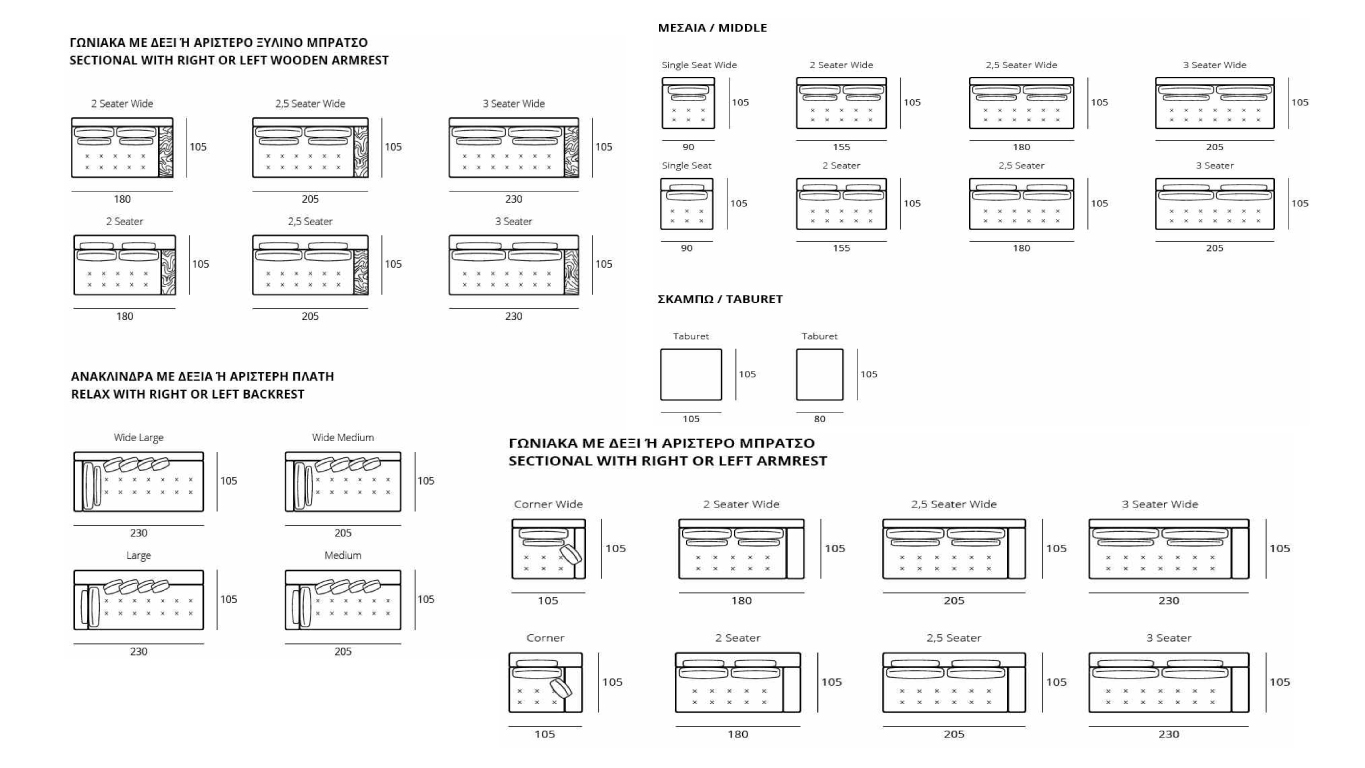 ΓΩΝΙΑΚΑ ΜΕ ΔΕΞΙ Ή ΑΡΙΣΤΕΡΟ ΞΥΛΙΝΟ ΜΠΡΑΤΣΟ
SECTIONAL WITH RIGHT OR LEFT WOODEN ARMREST

2 Seater Wide
105
180

2,5 Seater Wide
105
205

3 Seater Wide
105
230

2 Seater
105
180

2,5 Seater
105
205

3 Seater
105
230

ΑΝΑΚΛΙΝΔΡΑ ΜΕ ΔΕΞΙΑ Ή ΑΡΙΣΤΕΡΗ ΠΛΑΤΗ
RELAX WITH RIGHT OR LEFT BACKREST

Wide Large
105
230

Wide Medium
105
205

Large
105
230

Medium
105
205

ΜΕΣΑΙΑ / MIDDLE

Single Seat Wide
105
90

2 Seater Wide
105
155

2,5 Seater Wide
105
180

3 Seater Wide
105
205

Single Seat
105
90

2 Seater
105
155

2,5 Seater
105
180

3 Seater
105
205

ΣΚΑΜΠΩ / TABURET

Taburet
105
105

Taburet
105
80

ΓΩΝΙΑΚΑ ΜΕ ΔΕΞΙ Ή ΑΡΙΣΤΕΡΟ ΜΠΡΑΤΣΟ
SECTIONAL WITH RIGHT OR LEFT ARMREST

Corner Wide
105
105

2 Seater Wide
105
180

2,5 Seater Wide
105
205

3 Seater Wide
105
230

Corner
105
105

2 Seater
105
180

2,5 Seater
105
205

3 Seater
105
230